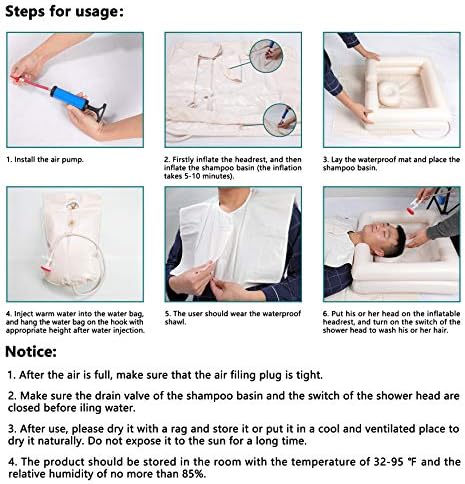 Steps for usage:

1. Install the air pump.

2. Firstly inflate the headrest, and then inflate the shampoo basin (the inflation takes 5-10 minutes).

3. Lay the waterproof mat and place the shampoo basin.

4. Inject warm water into the water bag, and hang the water bag on the hook with appropriate height after water injection.

5. The user should wear the waterproof shawl.

6. Put his or her head on the inflatable headrest, and turn on the switch of the shower head to wash his or her hair.

Notice:

1. After the air is full, make sure that the air filing plug is tight.

2. Make sure the drain valve of the shampoo basin and the switch of the shower head are closed before iling water.

3. After use, please dry it with a rag and store it or put it in a cool and ventilated place to dry it naturally. Do not expose it to the sun for a long time.

4. The product should be stored in the room with the temperature of 32-95 °F and the relative humidity of no more than 85%.