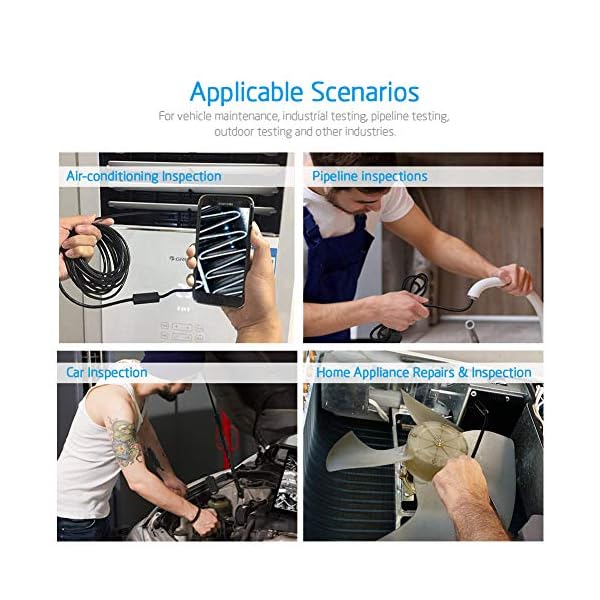 Applicable Scenarios

For vehicle maintenance, industrial testing, pipeline testing, outdoor testing and other industries.

Air-conditioning Inspection

Pipeline inspections

Car Inspection

Home Appliance Repairs & Inspection