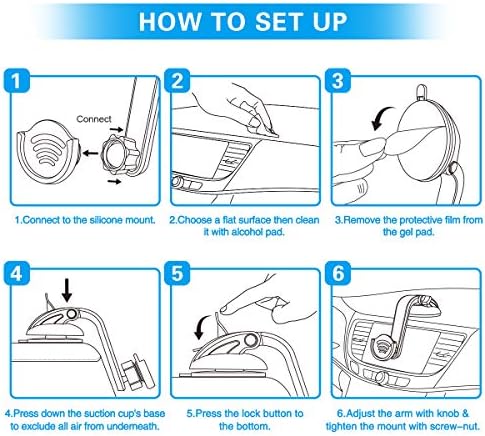 HOW TO SET UP

1

Connect

1.Connect to the silicone mount.

2

2.Choose a flat surface then clean it with alcohol pad.

3

3.Remove the protective film from the gel pad.

4

4.Press down the suction cup's base to exclude all air from underneath.

5

5.Press the lock button to the bottom.

6

6.Adjust the arm with knob & tighten the mount with screw-nut.