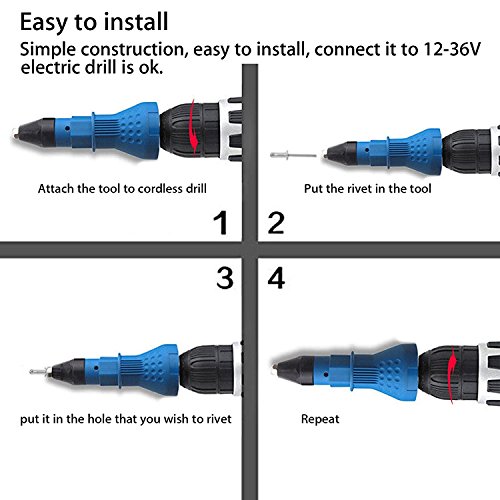 Easy to install

Simple construction, easy to install, connect it to 12-36V electric drill is ok.

Attach the tool to cordless drill

1

Put the rivet in the tool

2

3

put it in the hole that you wish to rivet

4

Repeat