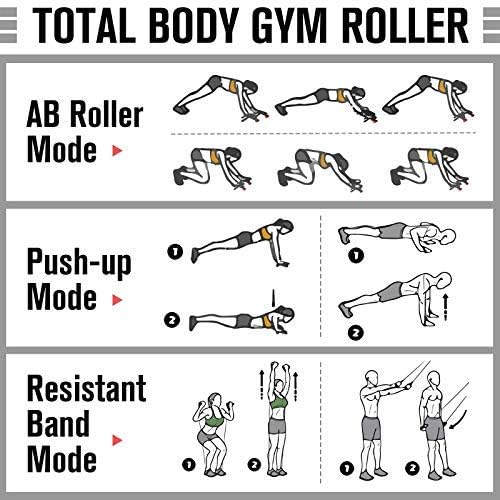 TOTAL BODY GYM ROLLER

AB Roller Mode

Push-up Mode

1
2
1
2

Resistant Band Mode

1
2
1
2