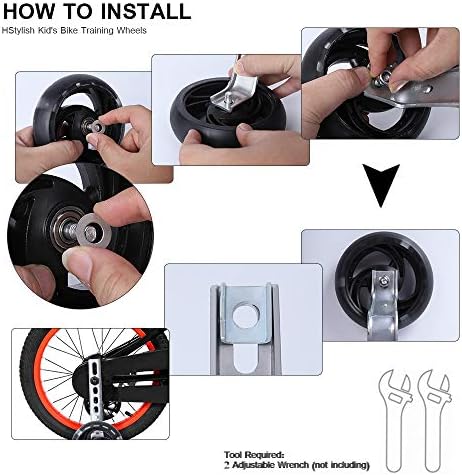 HOW TO INSTALL
HStylish Kid's Bike Training Wheels

Tool Required:
2 Adjustable Wrench (not including)