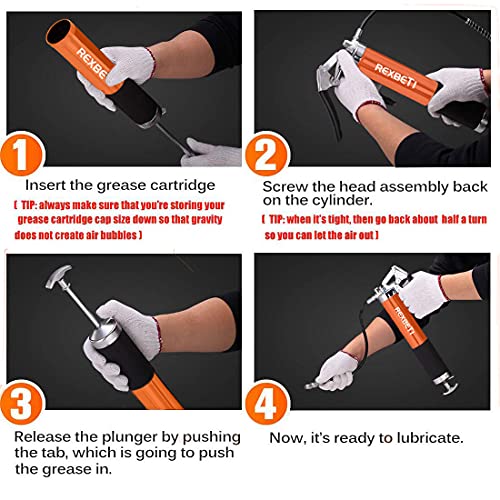 REXBE

1

Insert the grease cartridge

( TIP: always make sure that you're storing your grease cartridge cap size down so that gravity does not create air bubbles )

REXBETI

2

Screw the head assembly back on the cylinder.

( TIP: when it's tight, then go back about half a turn so you can let the air out )

3

Release the plunger by pushing the tab, which is going to push the grease in.

REXBETI

4

Now, it's ready to lubricate.