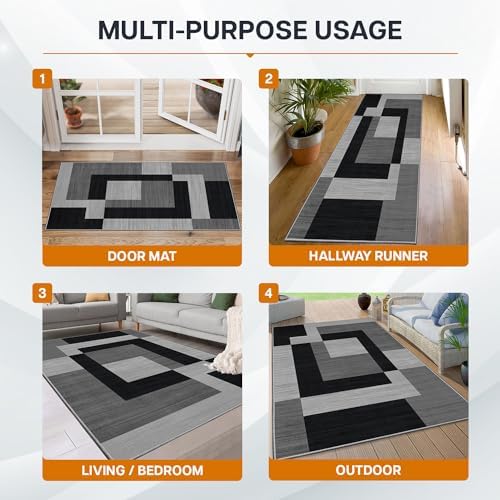 MULTI-PURPOSE USAGE

1
DOOR MAT

2
HALLWAY RUNNER

3
LIVING / BEDROOM

4
OUTDOOR