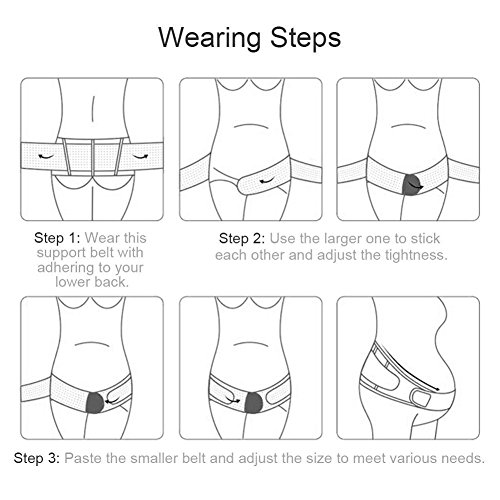 Wearing Steps

Step 1: Wear this support belt with adhering to your lower back.

Step 2: Use the larger one to stick each other and adjust the tightness.

Step 3: Paste the smaller belt and adjust the size to meet various needs.