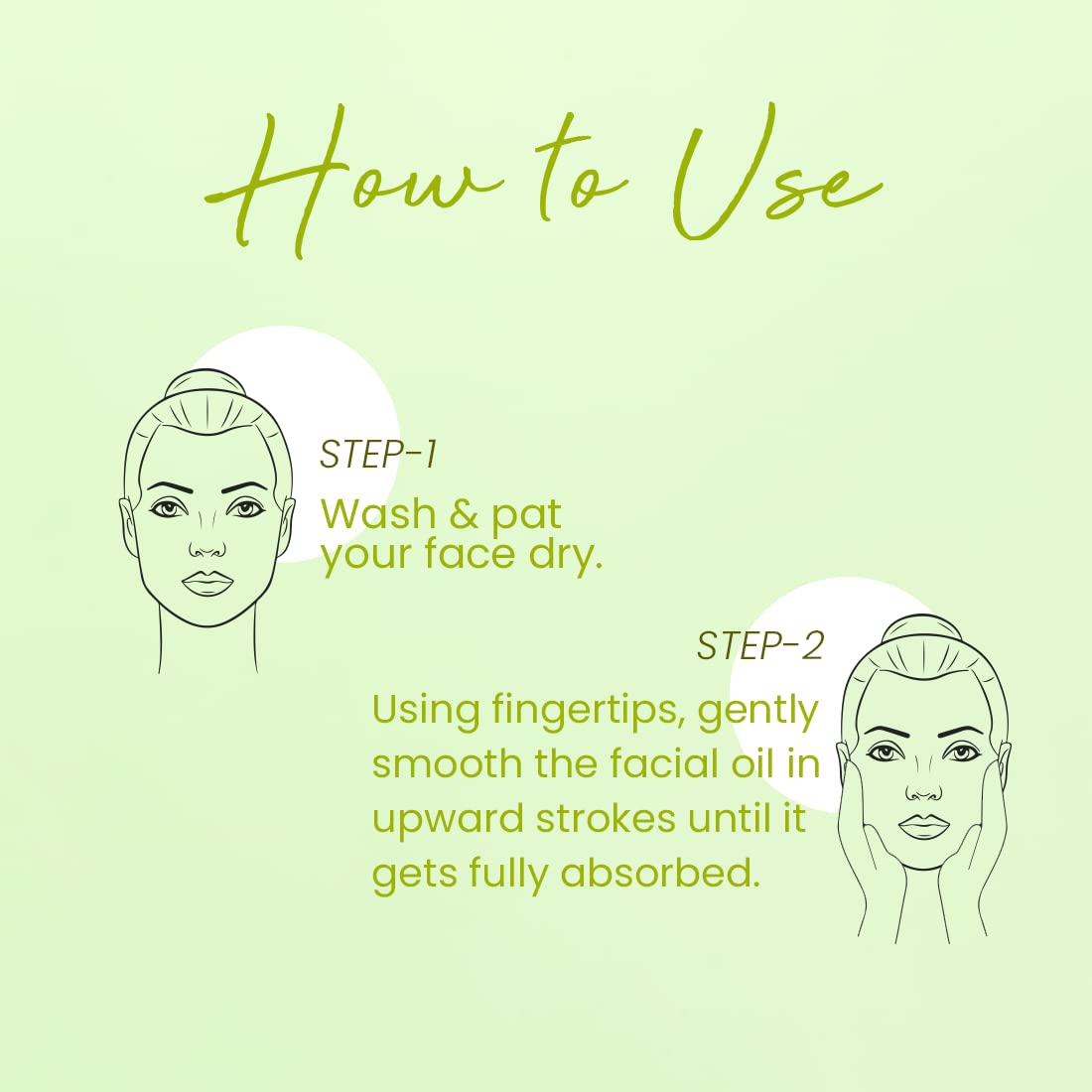 How to Use

STEP-1
Wash & pat your face dry.

STEP-2
Using fingertips, gently smooth the facial oil in upward strokes until it gets fully absorbed.