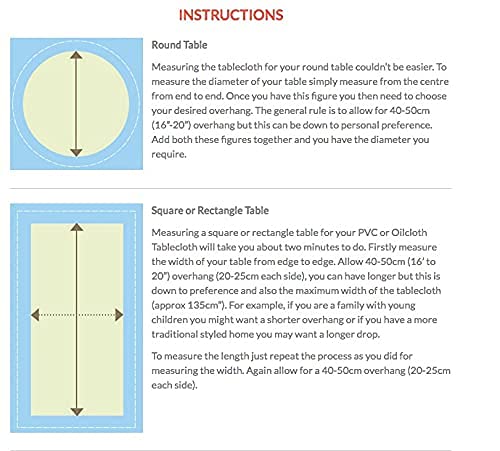 INSTRUCTIONS

Round Table

Measuring the tablecloth for your round table couldn't be easier. To measure the diameter of your table simply measure from the centre from end to end. Once you have this figure you then need to choose your desired overhang. The general rule is to allow for 40-50cm (16"-20") overhang but this can be down to personal preference. Add both these figures together and you have the diameter you require.

Square or Rectangle Table

Measuring a square or rectangle table for your PVC or Oilcloth Tablecloth will take you about two minutes to do. Firstly measure the width of your table from edge to edge. Allow 40-50cm (16' to 20") overhang (20-25cm each side), you can have longer but this is down to preference and also the maximum width of the tablecloth (approx 135cm"). For example, if you are a family with young children you might want a shorter overhang or if you have a more traditional styled home you may want a longer drop.

To measure the length just repeat the process as you did for measuring the width. Again allow for a 40-50cm overhang (20-25cm each side).