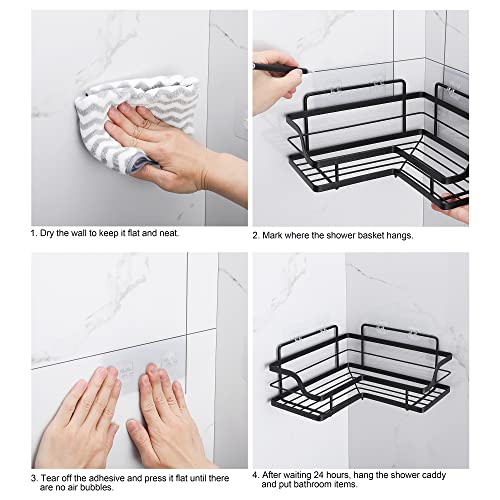 1. Dry the wall to keep it flat and neat.

2. Mark where the shower basket hangs.

3. Tear off the adhesive and press it flat until there are no air bubbles.

4. After waiting 24 hours, hang the shower caddy and put bathroom items.