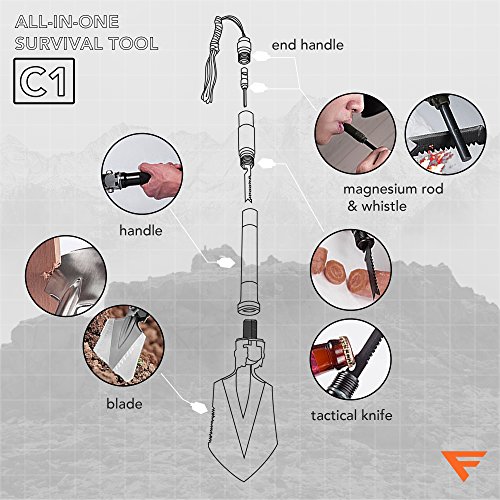 ALL-IN-ONE
SURVIVAL TOOL

C1

end handle

magnesium rod & whistle

handle

blade

tactical knife