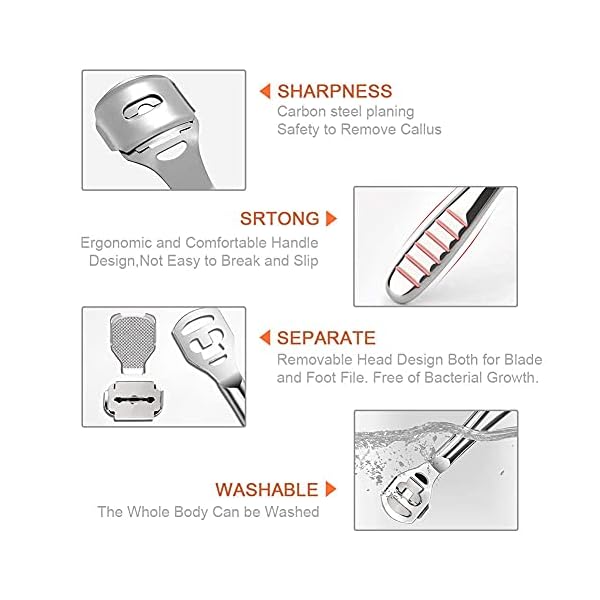 SHARPNESS
Carbon steel planing
Safety to Remove Callus

SRTONG

Ergonomic and Comfortable Handle Design,Not Easy to Break and Slip

SEPARATE
Removable Head Design Both for Blade and Foot File. Free of Bacterial Growth.

WASHABLE
The Whole Body Can be Washed