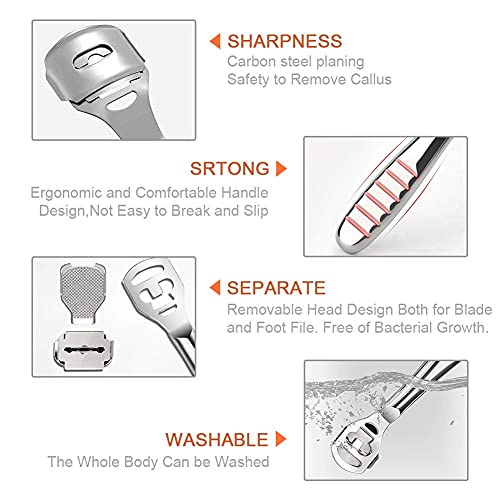 SHARPNESS
Carbon steel planing
Safety to Remove Callus

SRTONG
Ergonomic and Comfortable Handle Design,Not Easy to Break and Slip

SEPARATE
Removable Head Design Both for Blade and Foot File. Free of Bacterial Growth.

WASHABLE
The Whole Body Can be Washed