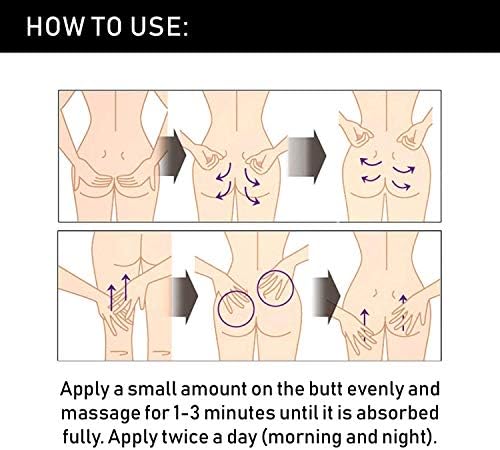 HOW TO USE:

Apply a small amount on the butt evenly and massage for 1-3 minutes until it is absorbed fully. Apply twice a day (morning and night).