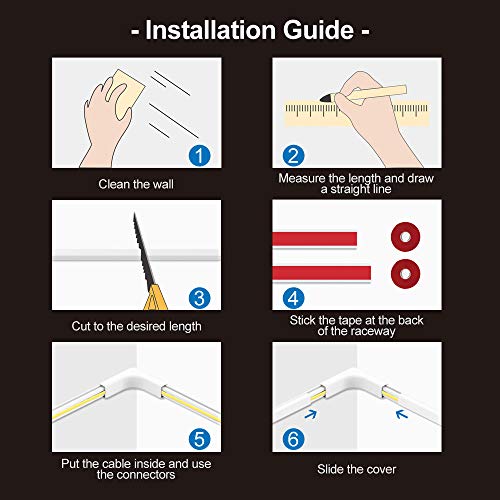 - Installation Guide -

1
Clean the wall

2
Measure the length and draw a straight line

3
Cut to the desired length

4
Stick the tape at the back of the raceway

5
Put the cable inside and use the connectors

6
Slide the cover