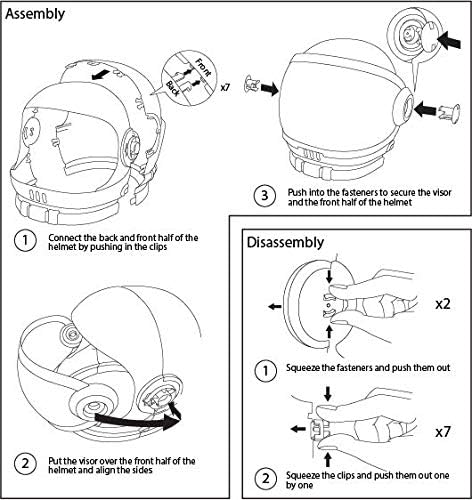 Assembly

Front
Back
x7

1 Connect the back and front half of the helmet by pushing in the clips

2 Put the visor over the front half of the helmet and align the sides

3 Push into the fasteners to secure the visor and the front half of the helmet

Disassembly

x2

1 Squeeze the fasteners and push them out

x7

2 Squeeze the clips and push them out one by one