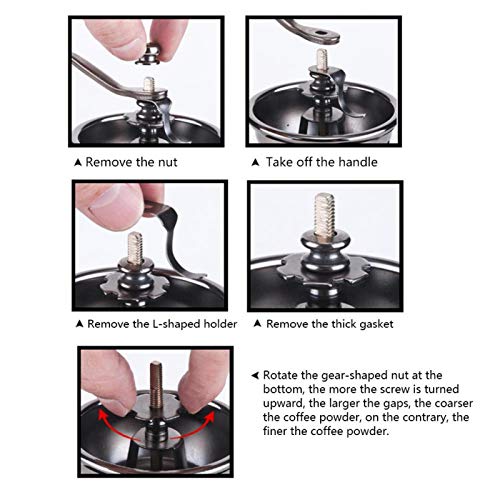 ▲ Remove the nut

▲ Take off the handle

▲ Remove the L-shaped holder

▲ Remove the thick gasket

◀ Rotate the gear-shaped nut at the bottom, the more the screw is turned upward, the larger the gaps, the coarser the coffee powder, on the contrary, the finer the coffee powder.