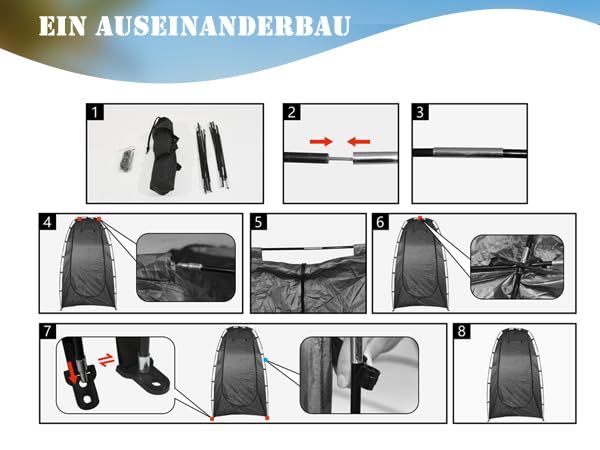 EIN AUSEINANDERBAU

1

2

3

4

5

6

7

8