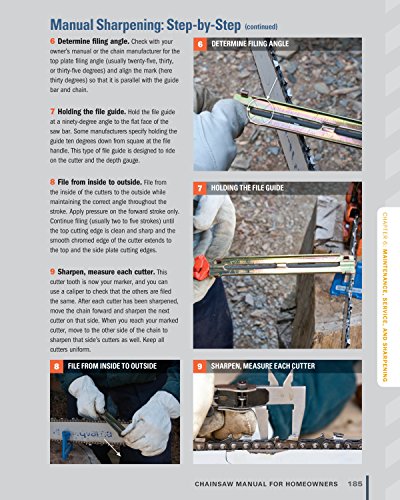 Manual Sharpening: Step-by-Step (continued)

6 Determine filing angle. Check with your owner's manual or the chain manufacturer for the top plate filing angle (usually twenty-five, thirty, or thirty-five degrees) and align the mark (here thirty degrees) so that it is parallel with the guide bar and chain.

7 Holding the file guide. Hold the file guide at a ninety-degree angle to the flat face of the saw bar. Some manufacturers specify holding the guide ten degrees down from square at the file handle. This type of file guide is designed to ride on the cutter and the depth gauge.

8 File from inside to outside. File from the inside of the cutters to the outside while maintaining the correct angle throughout the stroke. Apply pressure on the forward stroke only. Continue filing (usually two to five strokes) until the top cutting edge is clean and sharp and the smooth chromed edge of the cutter extends to the top and the side plate cutting edges.

9 Sharpen, measure each cutter. This cutter tooth is now your marker, and you can use a caliper to check that the others are filed the same. After each cutter has been sharpened, move the chain forward and sharpen the next cutter on that side. When you reach your marked cutter, move to the other side of the chain to sharpen that side's cutters as well. Keep all cutters uniform.

6 DETERMINE FILING ANGLE

7 HOLDING THE FILE GUIDE

8 FILE FROM INSIDE TO OUTSIDE

9 SHARPEN, MEASURE EACH CUTTER

CHAPTER 6: MAINTENANCE, SERVICE, AND SHARPENING

CHAINSAW MANUAL FOR HOMEOWNERS 185