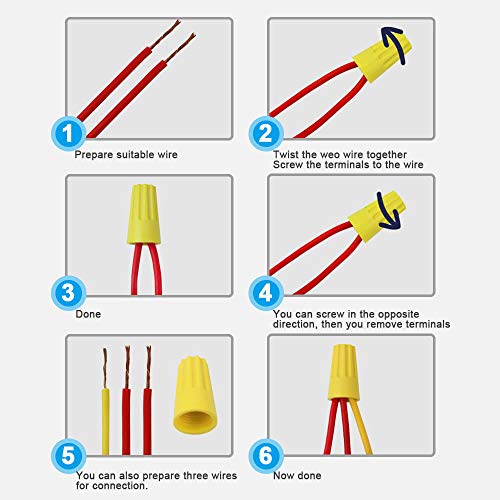 1
Prepare suitable wire

2
Twist the weo wire together
Screw the terminals to the wire

3
Done

4
You can screw in the opposite direction, then you remove terminals

5
You can also prepare three wires for connection.

6
Now done