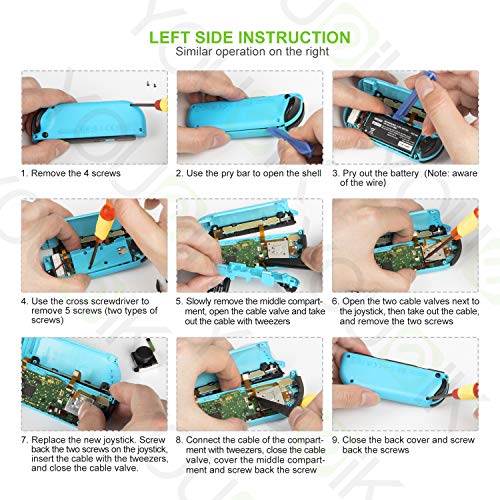 LEFT SIDE INSTRUCTION
Similar operation on the right

1. Remove the 4 screws

2. Use the pry bar to open the shell

3. Pry out the battery (Note: aware of the wire)

4. Use the cross screwdriver to remove 5 screws (two types of screws)

5. Slowly remove the middle compartment, open the cable valve and take out the cable with tweezers

6. Open the two cable valves next to the joystick, then take out the cable, and remove the two screws

7. Replace the new joystick. Screw back the two screws on the joystick, insert the cable with the tweezers, and close the cable valve.

8. Connect the cable of the compartment with tweezers, close the cable valve, cover the middle compartment and screw back the screw

9. Close the back cover and screw back the screws