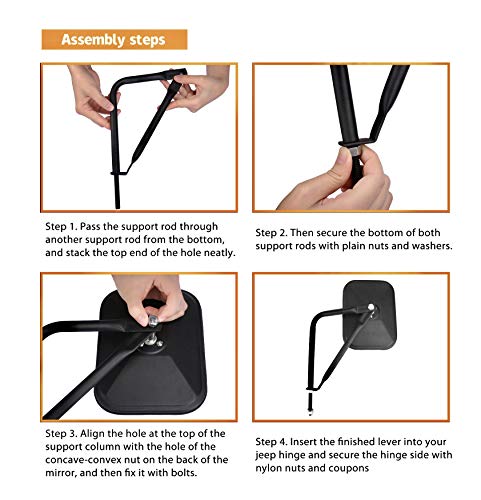 Assembly steps

Step 1. Pass the support rod through another support rod from the bottom, and stack the top end of the hole neatly.

Step 2. Then secure the bottom of both support rods with plain nuts and washers.

Step 3. Align the hole at the top of the support column with the hole of the concave-convex nut on the back of the mirror, and then fix it with bolts.

Step 4. Insert the finished lever into your jeep hinge and secure the hinge side with nylon nuts and coupons