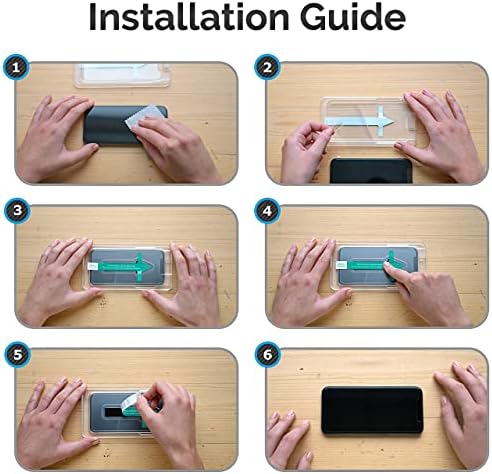 Installation Guide

1

2

3

4

5

6