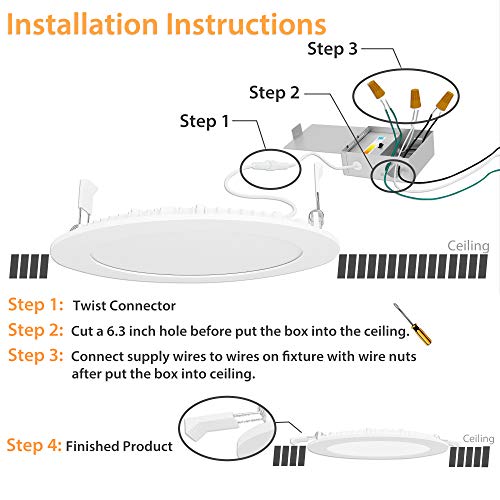 Installation Instructions

Step 3

Step 2

Step 1

Ceiling

Step 1: Twist Connector

Step 2: Cut a 6.3 inch hole before put the box into the ceiling.

Step 3: Connect supply wires to wires on fixture with wire nuts after put the box into ceiling.

Step 4: Finished Product

Ceiling