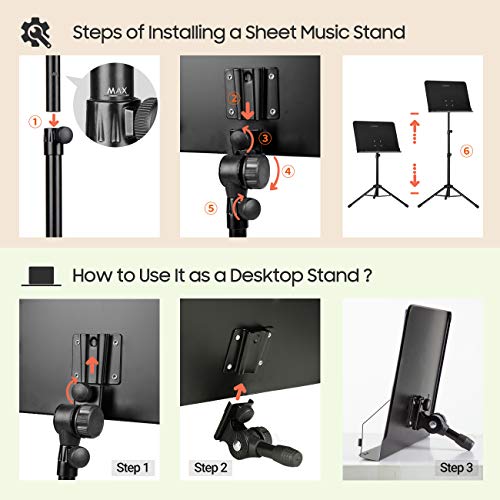 Steps of Installing a Sheet Music Stand

①

MAX

②

③

④

⑤

⑥

How to Use It as a Desktop Stand ?

Step 1

Step 2

Step 3