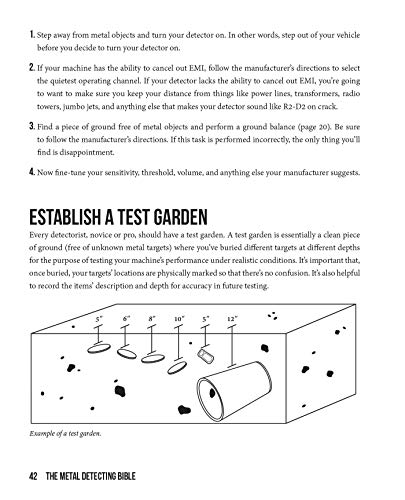 1. Step away from metal objects and turn your detector on. In other words, step out of your vehicle before you decide to turn your detector on.

2. If your machine has the ability to cancel out EMI, follow the manufacturer's directions to select the quietest operating channel. If your detector lacks the ability to cancel out EMI, you're going to want to make sure you keep your distance from things like power lines, transformers, radio towers, jumbo jets, and anything else that makes your detector sound like R2-D2 on crack.

3. Find a piece of ground free of metal objects and perform a ground balance (page 20). Be sure to follow the manufacturer's directions. If this task is performed incorrectly, the only thing you'll find is disappointment.

4. Now fine-tune your sensitivity, threshold, volume, and anything else your manufacturer suggests.

ESTABLISH A TEST GARDEN

Every detectorist, novice or pro, should have a test garden. A test garden is essentially a clean piece of ground (free of unknown metal targets) where you've buried different targets at different depths for the purpose of testing your machine's performance under realistic conditions. It's important that, once buried, your targets' locations are physically marked so that there's no confusion. It's also helpful to record the items' description and depth for accuracy in future testing.

5" 6" 8" 10" 5" 12"

Example of a test garden.

42 THE METAL DETECTING BIBLE