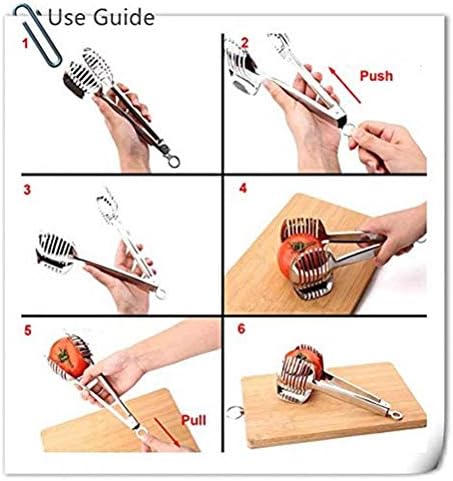 Use Guide

1

2

Push

3

4

5

Pull

6