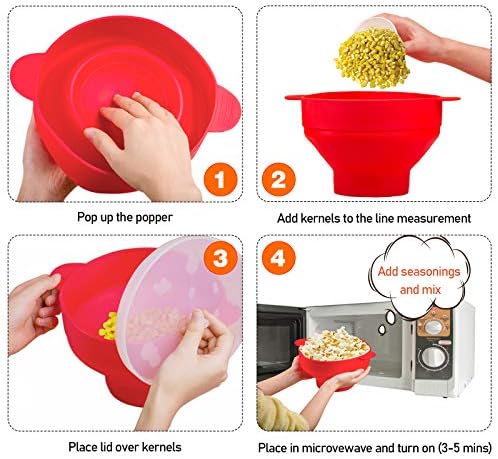 1

Pop up the popper

2

Add kernels to the line measurement

3

Place lid over kernels

4

Add seasonings and mix

Place in microvewave and turn on (3-5 mins)