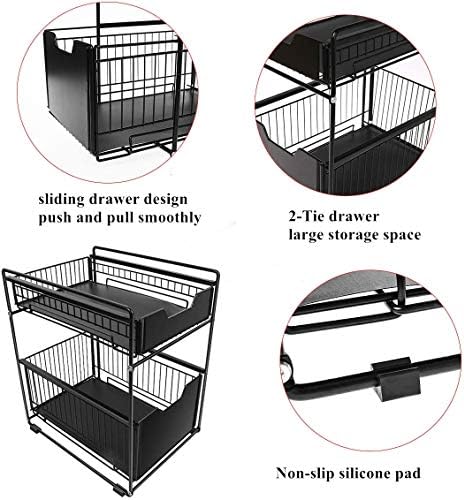 sliding drawer design
push and pull smoothly

2-Tie drawer
large storage space

Non-slip silicone pad