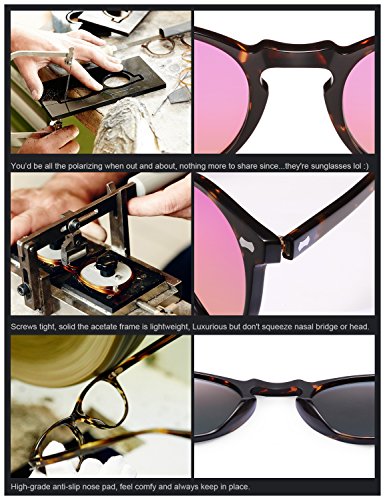 You'd be all the polarizing when out and about, nothing more to share since....they're sunglasses lol :)

Screws tight, solid the acetate frame is lightweight, Luxurious but don't squeeze nasal bridge or head.

High-grade anti-slip nose pad, feel comfy and always keep in place.