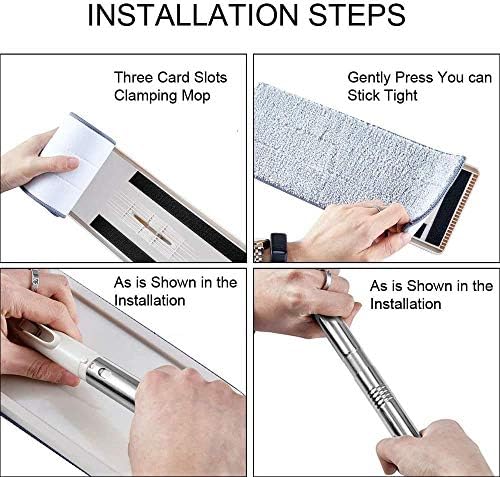 INSTALLATION STEPS

Three Card Slots Clamping Mop

Gently Press You can Stick Tight

As is Shown in the Installation

As is Shown in the Installation