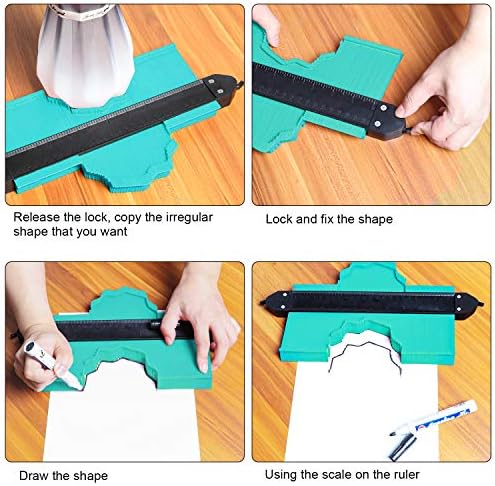 Release the lock, copy the irregular shape that you want

Lock and fix the shape

Draw the shape

Using the scale on the ruler