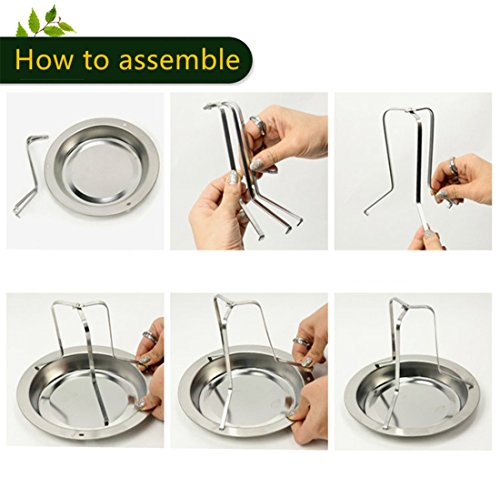 How to assemble