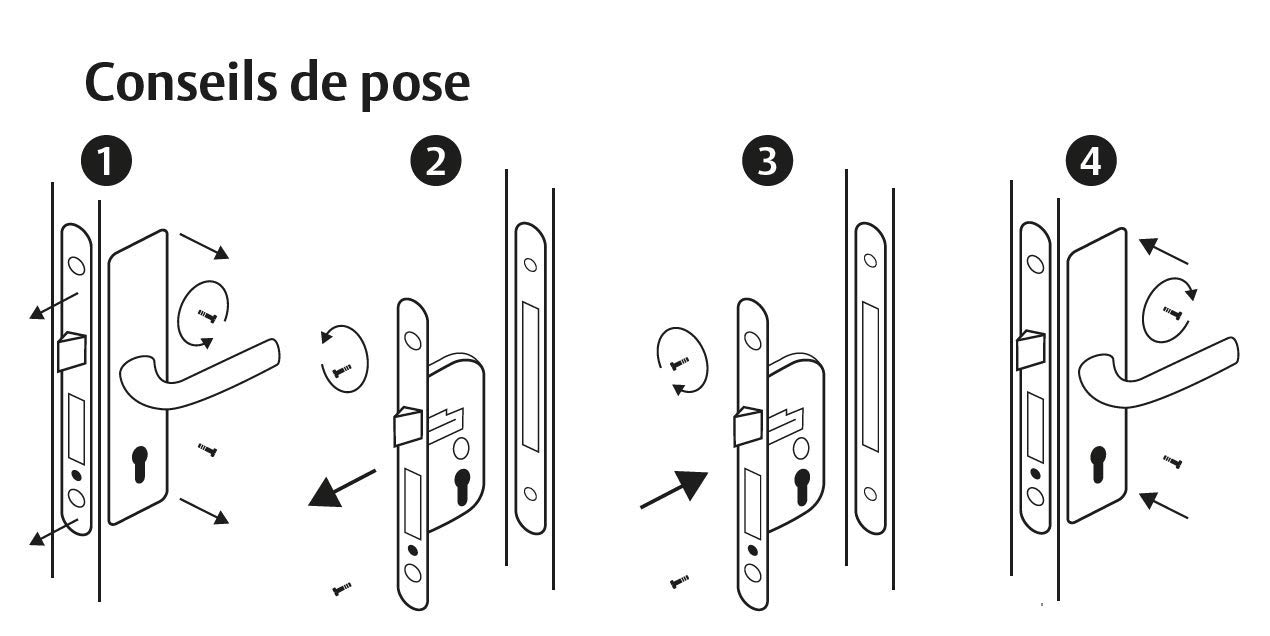 Conseils de pose

1

2

3

4