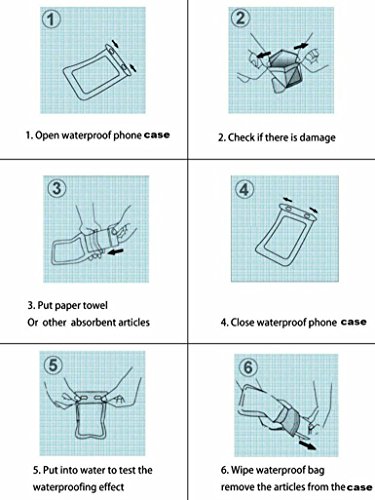 1

1. Open waterproof phone case

2

2. Check if there is damage

3

3. Put paper towel
Or other absorbent articles

4

4. Close waterproof phone case

5

5. Put into water to test the waterproofing effect

6

6. Wipe waterproof bag
remove the articles from the case