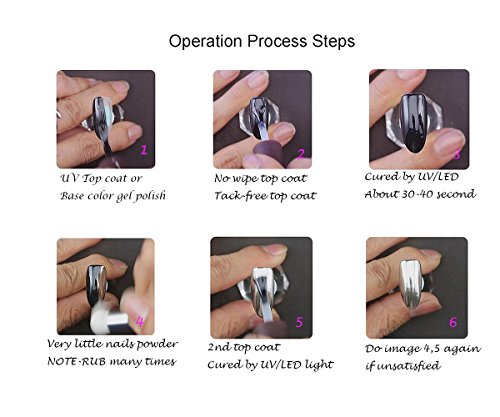 Operation Process Steps

1
UV Top coat or
Base color gel polish

2
No wipe top coat
Tack-free top coat

3
Cured by UV/LED
About 30-40 second

4
Very little nails powder
NOTE-RUB many times

5
2nd top coat
Cured by UV/LED light

6
Do image 4,5 again
if unsatisfied