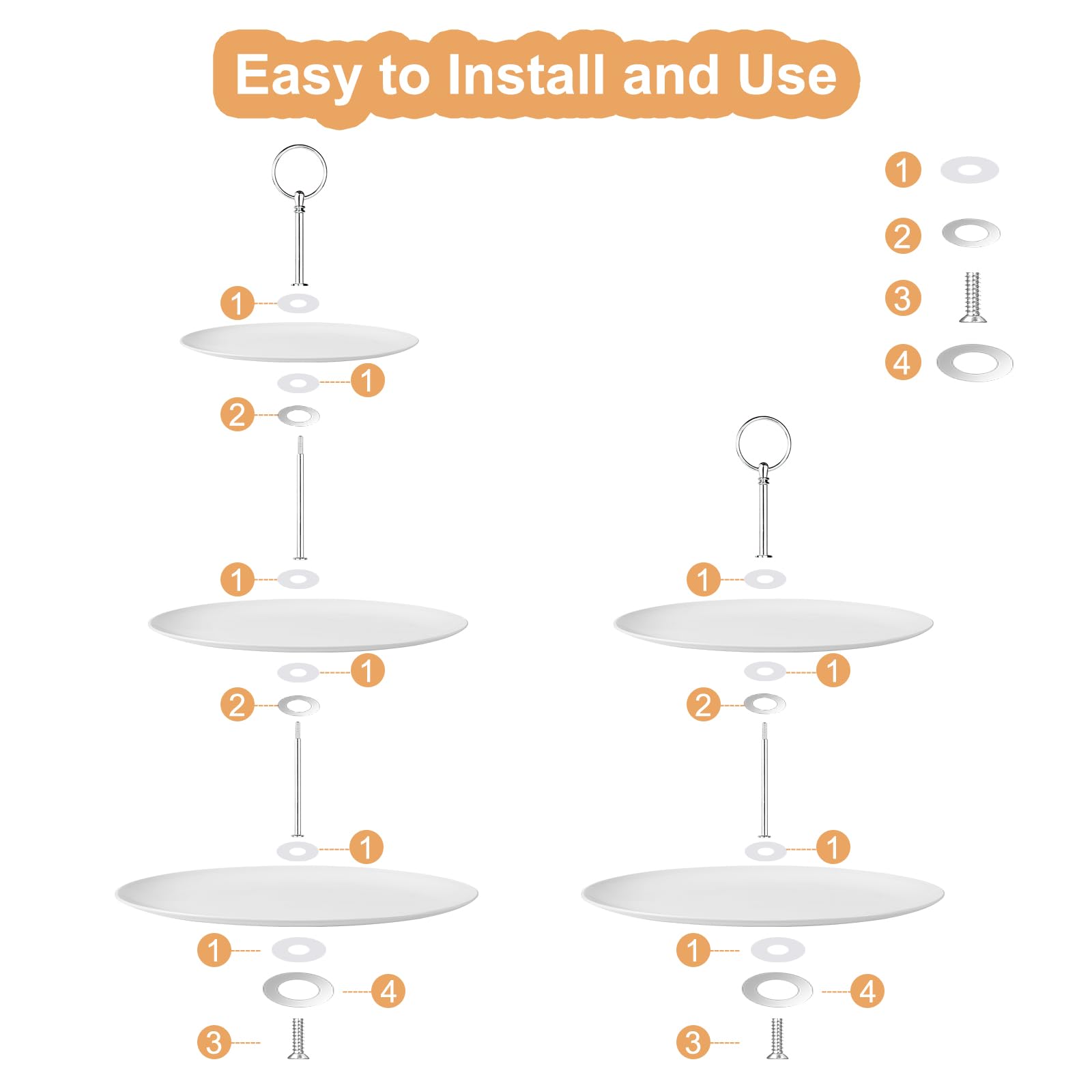 Easy to Install and Use

1
2
3
4

1
1
2
1
1
2
1
1
4
3

1
1
2
1
1
4
3