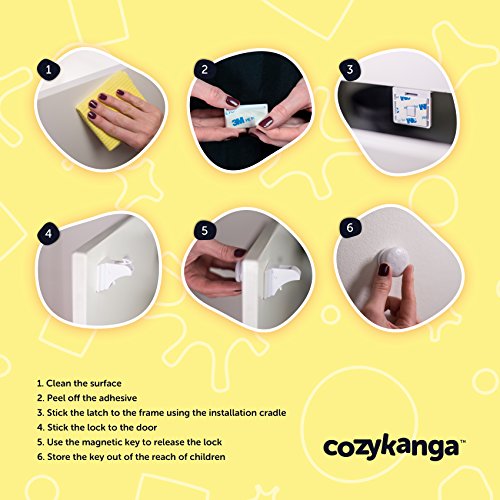 1

2

3M

3

4

5

6

1. Clean the surface
2. Peel off the adhesive
3. Stick the latch to the frame using the installation cradle
4. Stick the lock to the door
5. Use the magnetic key to release the lock
6. Store the key out of the reach of children

cozykanga™