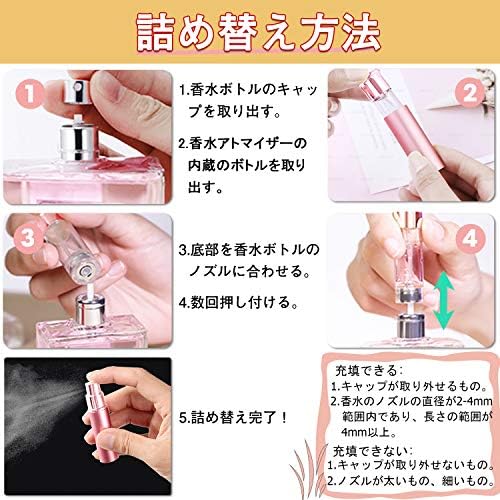 詰め替え方法

1

1.香水ボトルのキャップを取り出す。

2.香水アトマイザーの内蔵のボトルを取り出す。

2

3

3.底部を香水ボトルのノズルに合わせる。

4.数回押し付ける。

4

5.詰め替え完了！

充填できる:
1.キャップが取り外せるもの。
2.香水のノズルの直径が2-4mm範囲内であり、長さの範囲が4mm以上。

充填できない:
1.キャップが取り外せないもの。
2.ノズルが太いもの、細いもの。