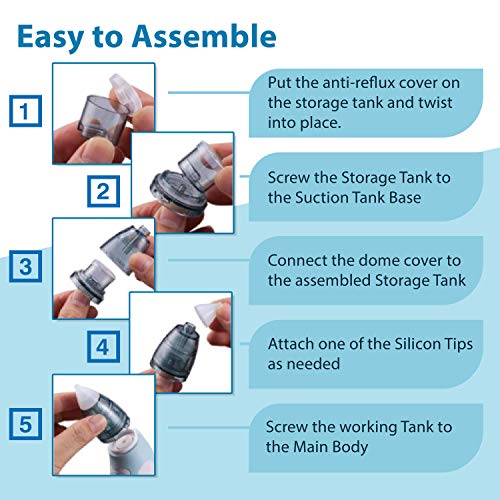 Easy to Assemble

1

Put the anti-reflux cover on the storage tank and twist into place.

2

Screw the Storage Tank to the Suction Tank Base

3

Connect the dome cover to the assembled Storage Tank

4

Attach one of the Silicon Tips as needed

5

Screw the working Tank to the Main Body