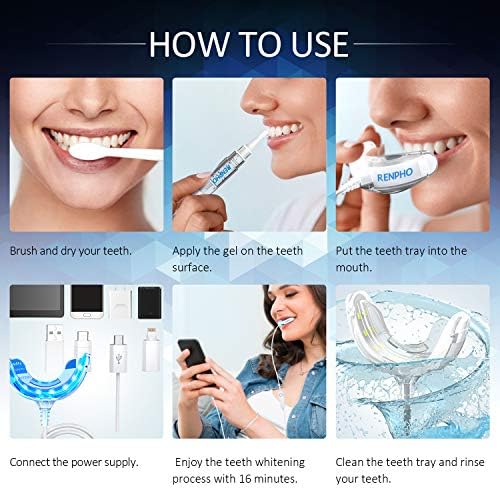 HOW TO USE

RENPHO

RENPHO

Brush and dry your teeth.

Apply the gel on the teeth surface.

Put the teeth tray into the mouth.

Connect the power supply.

Enjoy the teeth whitening process with 16 minutes.

Clean the teeth tray and rinse your teeth.