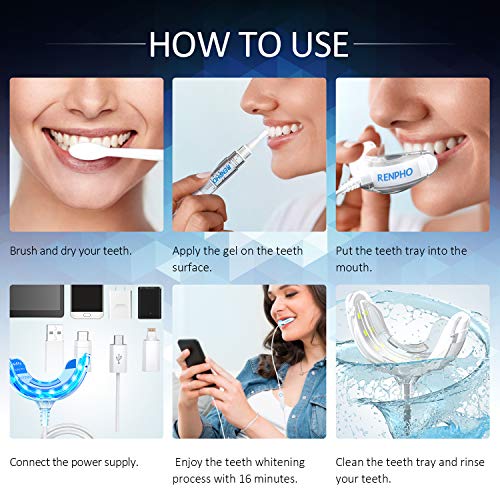 HOW TO USE

RENPHO

RENPHO

Brush and dry your teeth.

Apply the gel on the teeth surface.

Put the teeth tray into the mouth.

Connect the power supply.

Enjoy the teeth whitening process with 16 minutes.

Clean the teeth tray and rinse your teeth.