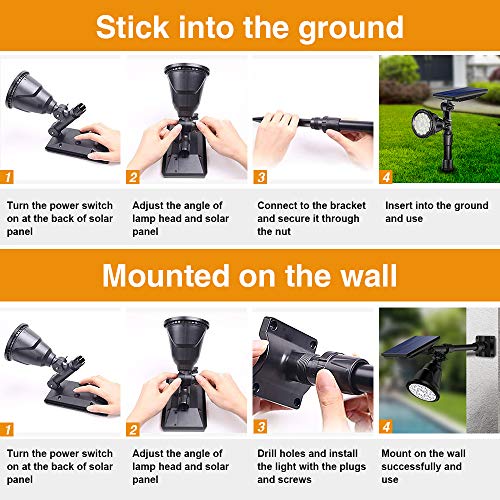 Stick into the ground

1

Turn the power switch on at the back of solar panel

2

Adjust the angle of lamp head and solar panel

3

Connect to the bracket and secure it through the nut

4

Insert into the ground and use

Mounted on the wall

1

Turn the power switch on at the back of solar panel

2

Adjust the angle of lamp head and solar panel

3

Drill holes and install the light with the plugs and screws

4

Mount on the wall successfully and use