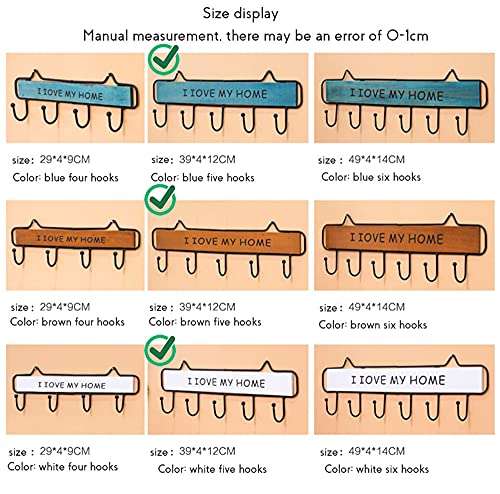 Size display

Manual measurement. there may be an error of 0-1cm

I LOVE MY HOME

size: 29*4*9CM
Color: blue four hooks

I LOVE MY HOME

size: 39*4*12CM
Color: blue five hooks

I LOVE MY HOME

size: 49*4*14CM
Color: blue six hooks

I LOVE MY HOME

size: 29*4*9CM
Color: brown four hooks

I LOVE MY HOME

size: 39*4*12CM
Color: brown five hooks

I LOVE MY HOME

size: 49*4*14CM
Color: brown six hooks

I LOVE MY HOME

size: 29*4*9CM
Color: white four hooks

I LOVE MY HOME

size: 39*4*12CM
Color: white five hooks

I LOVE MY HOME

size: 49*4*14CM
Color: white six hooks