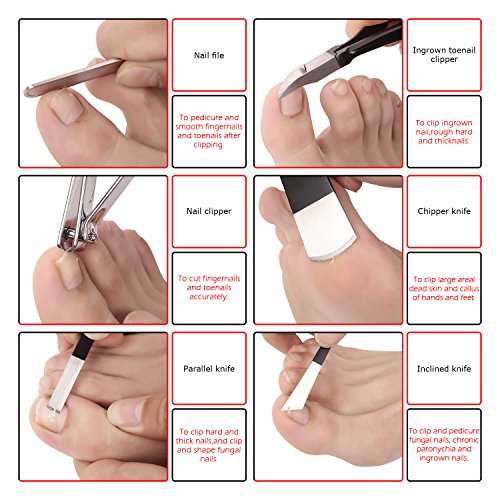 Nail file

To pedicure and smooth fingernails and toenails after clipping.

Ingrown toenail clipper

To clip ingrown nail,rough hard and thicknails.

Nail clipper

To cut fingernails and toenails accurately.

Chipper knife

To clip large areal dead skin and callus of hands and feet.

Parallel knife

To clip hard and thick nails,and clip and shape fungal nails

Inclined knife

To clip and pedicure fungal nails, chronic paronychia and ingrown nails.