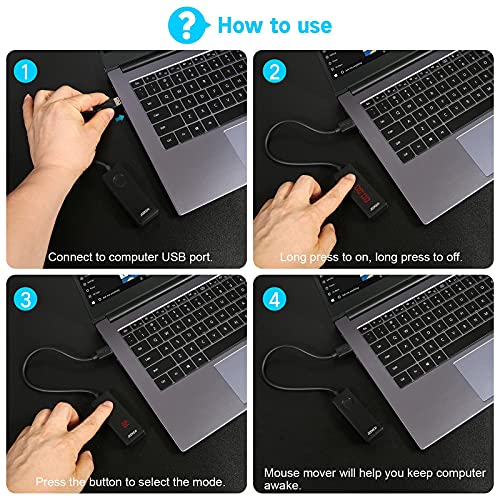 ? How to use

1

Connect to computer USB port.

2

Long press to on, long press to off.

3

Press the button to select the mode.

4

Mouse mover will help you keep computer awake.