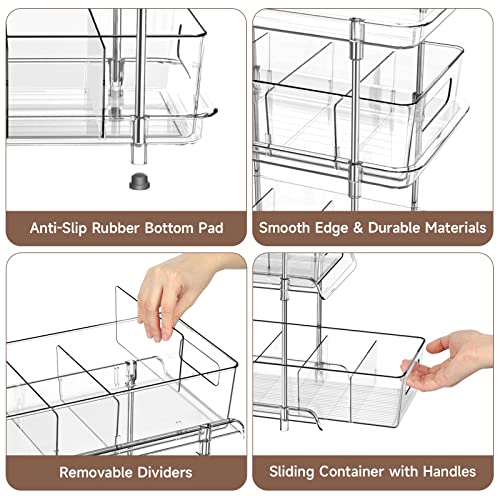 Anti-Slip Rubber Bottom Pad

Smooth Edge & Durable Materials

Removable Dividers

Sliding Container with Handles