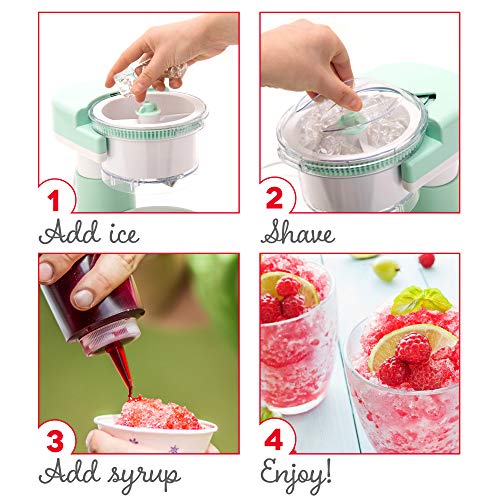 1
Add ice

2
Shave

3
Add syrup

4
Enjoy!